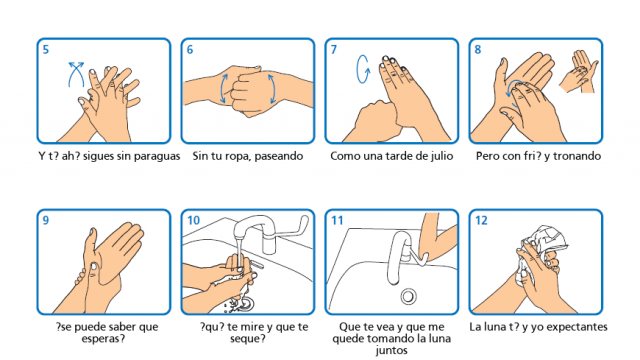 5

Y t? ah? sigues sin paraguas

6

Sin tu ropa, paseando

7

Como una tarde de julio

8

Pero con fri? y tronando

9

?se puede saber que esperas?

10

?qu? te mire y que te seque?

11

Que te vea y que me quede tomando la luna juntos

12

La luna t? y yo expectantes